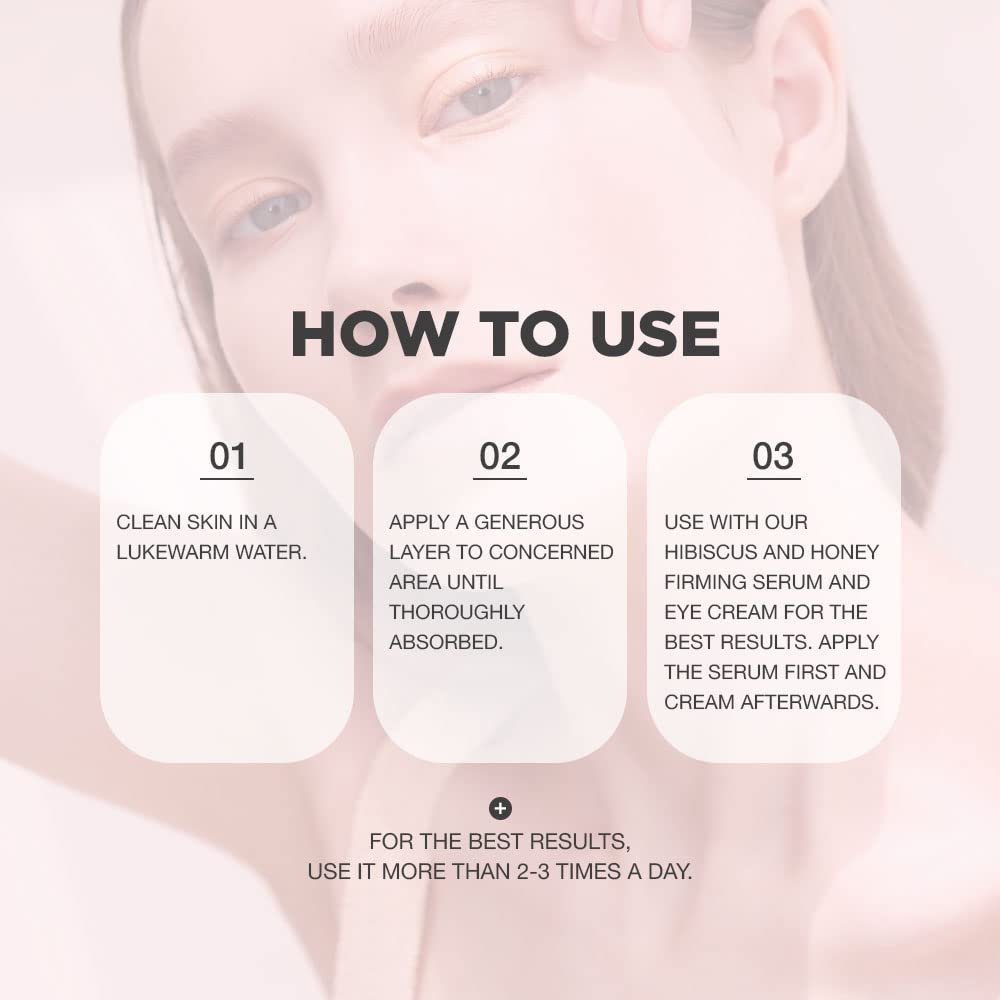 HOW TO USE

01

CLEAN SKIN IN A LUKEWARM WATER.

02

APPLY A GENEROUS LAYER TO CONCERNED AREA UNTIL THOROUGHLY ABSORBED.

03

USE WITH OUR HIBISCUS AND HONEY FIRMING SERUM AND EYE CREAM FOR THE BEST RESULTS. APPLY THE SERUM FIRST AND CREAM AFTERWARDS.

+

FOR THE BEST RESULTS,
USE IT MORE THAN 2-3 TIMES A DAY.