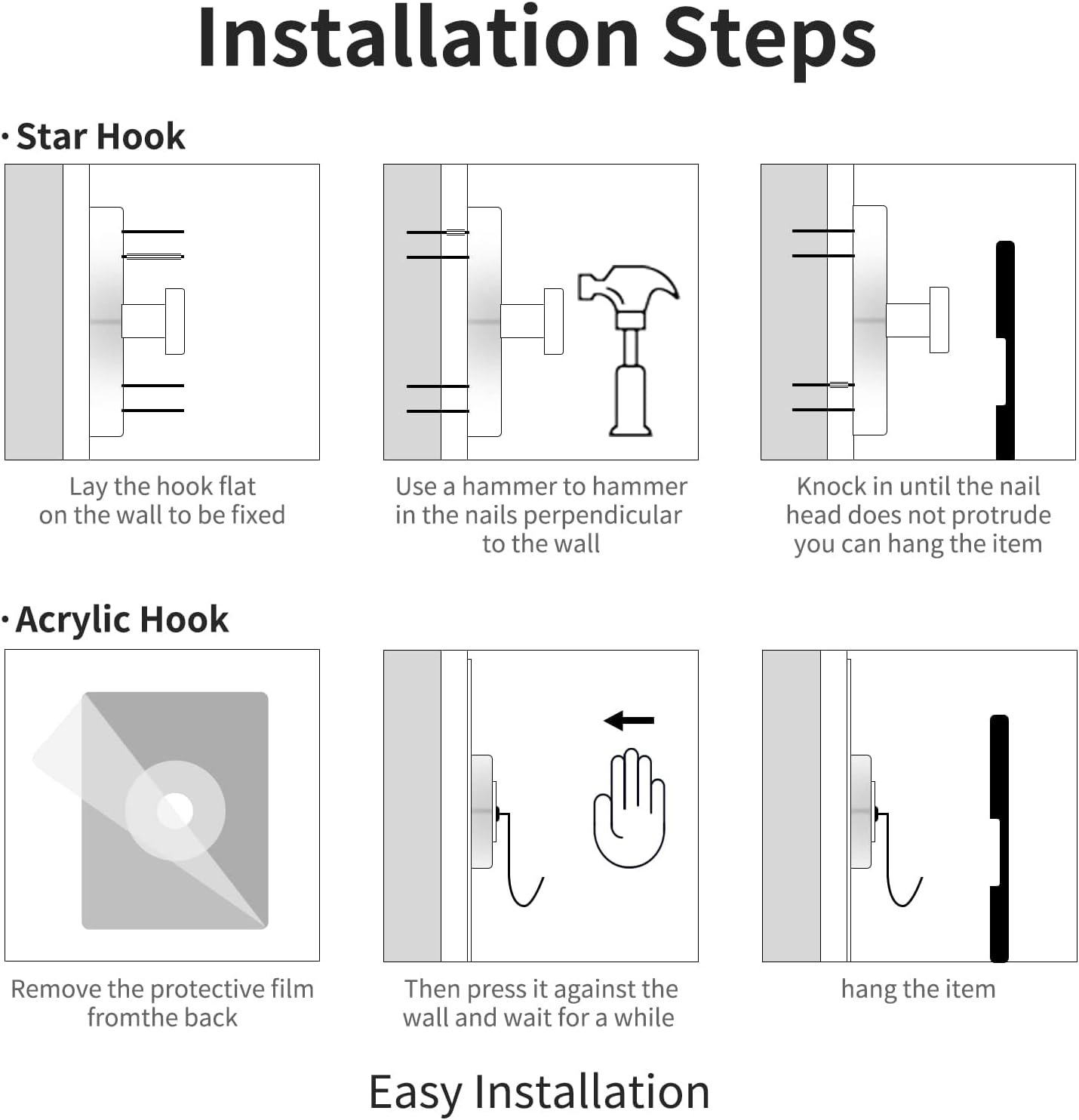 Installation Steps

· Star Hook

Lay the hook flat on the wall to be fixed

Use a hammer to hammer in the nails perpendicular to the wall

Knock in until the nail head does not protrude you can hang the item

· Acrylic Hook

Remove the protective film fromthe back

Then press it against the wall and wait for a while

hang the item

Easy Installation