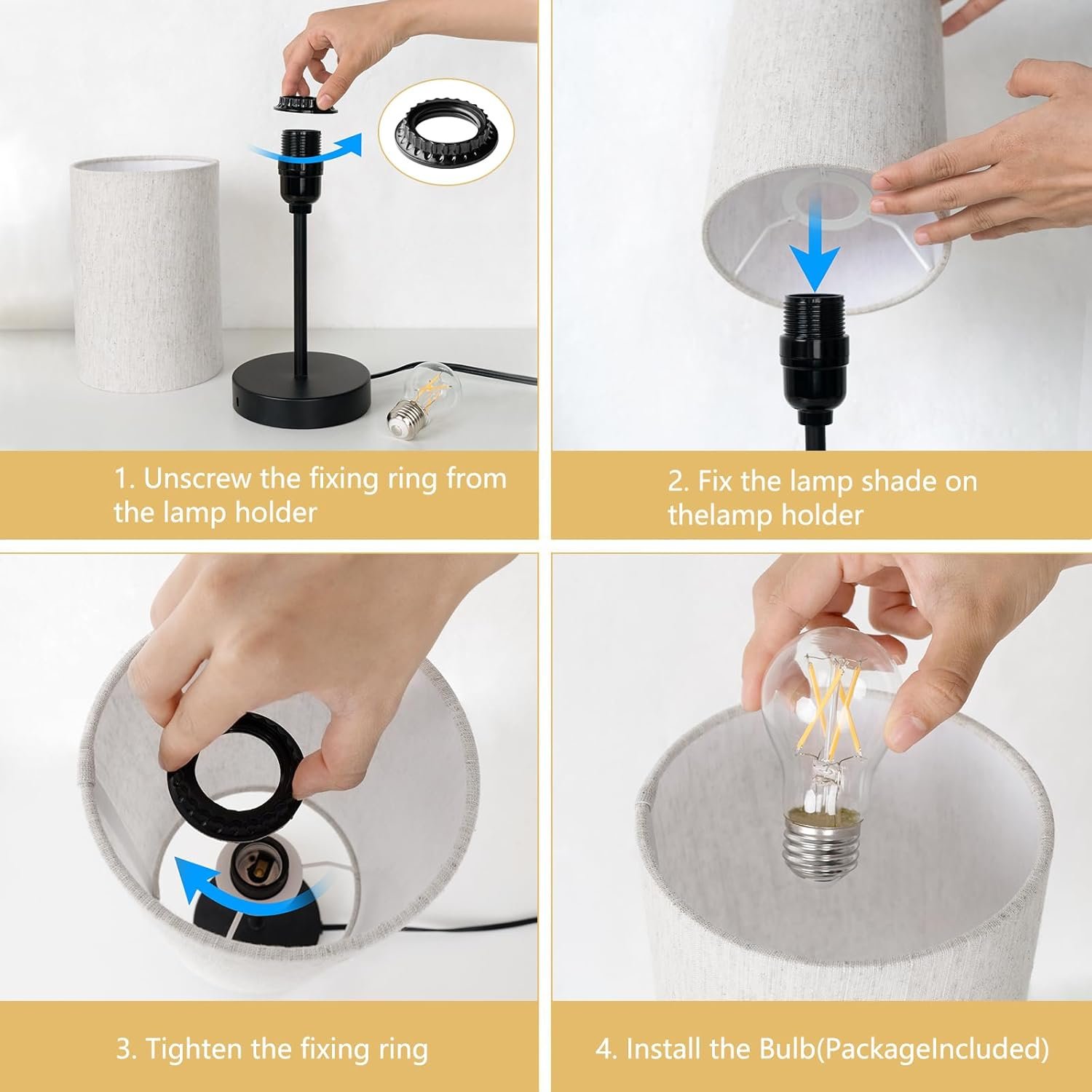 1. Unscrew the fixing ring from the lamp holder

2. Fix the lamp shade on thelamp holder

3. Tighten the fixing ring

4. Install the Bulb(PackageIncluded)