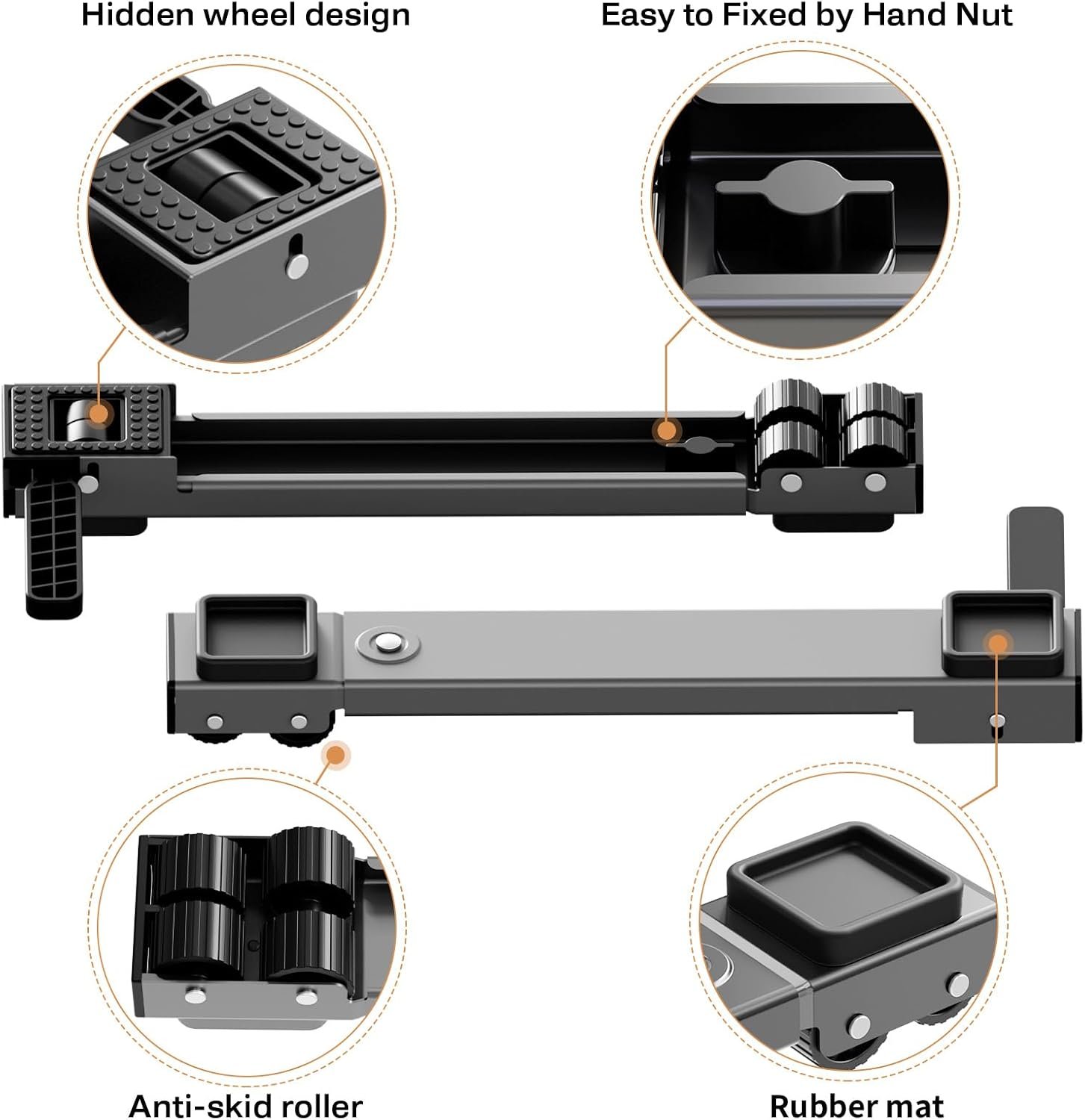 Hidden wheel design

Easy to Fixed by Hand Nut

Anti-skid roller

Rubber mat