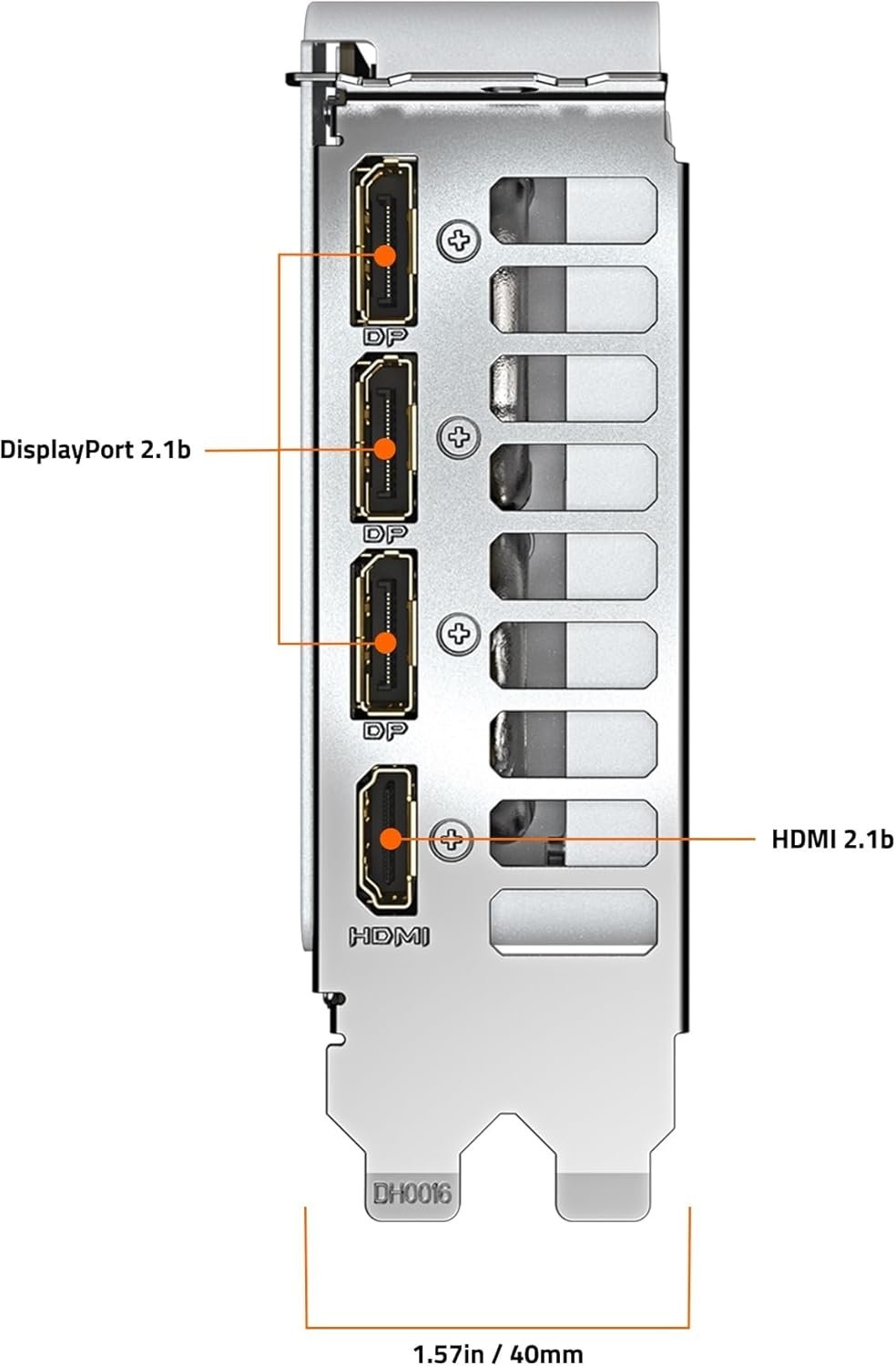 DP

DisplayPort 2.1b

DP

DP

HDMI 2.1b

HDMI

DH0016

1.57in / 40mm