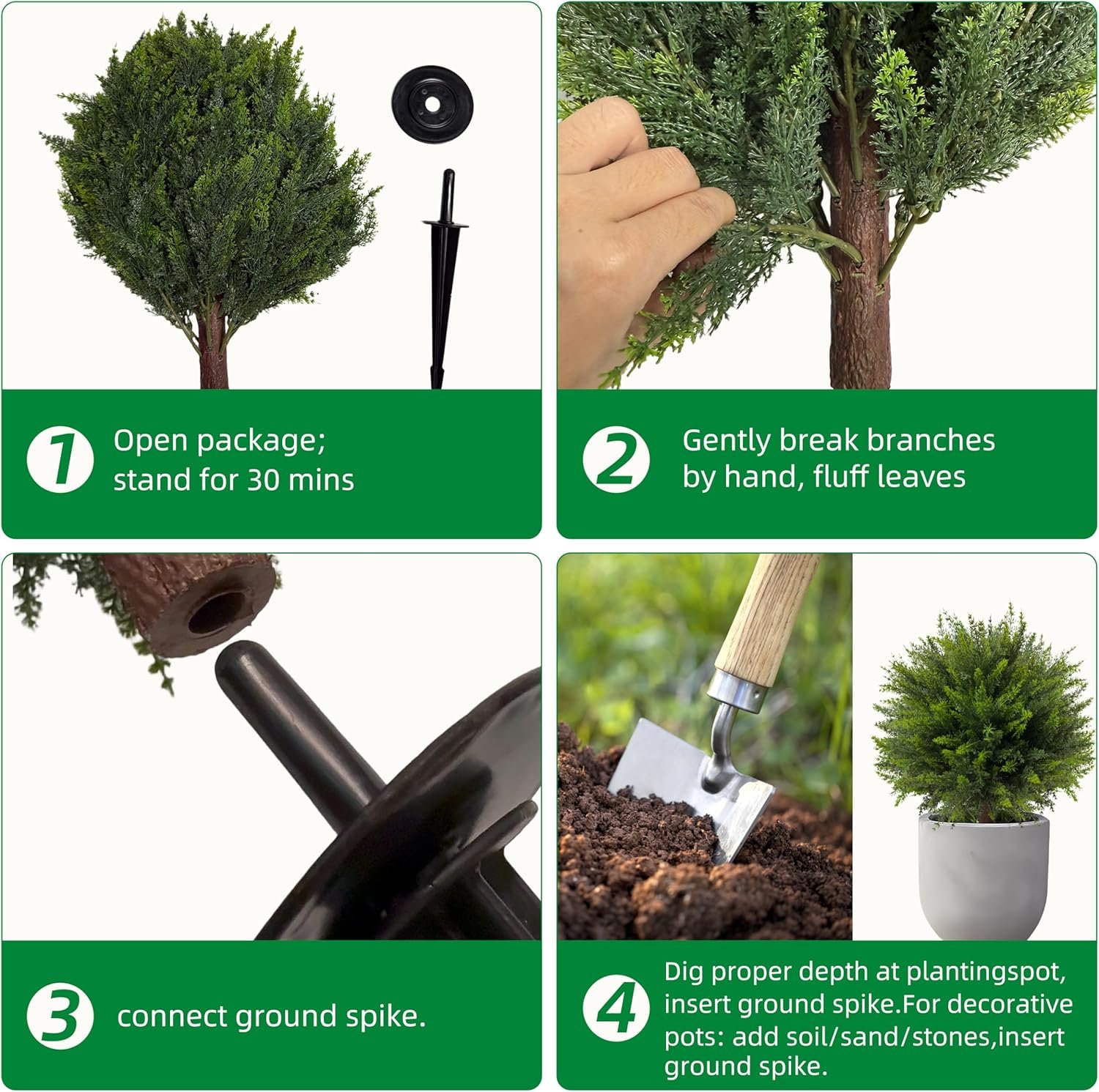 1 Open package; stand for 30 mins

2 Gently break branches by hand, fluff leaves

3 connect ground spike.

4 Dig proper depth at plantingspot, insert ground spike.For decorative pots: add soil/sand/stones,insert ground spike.