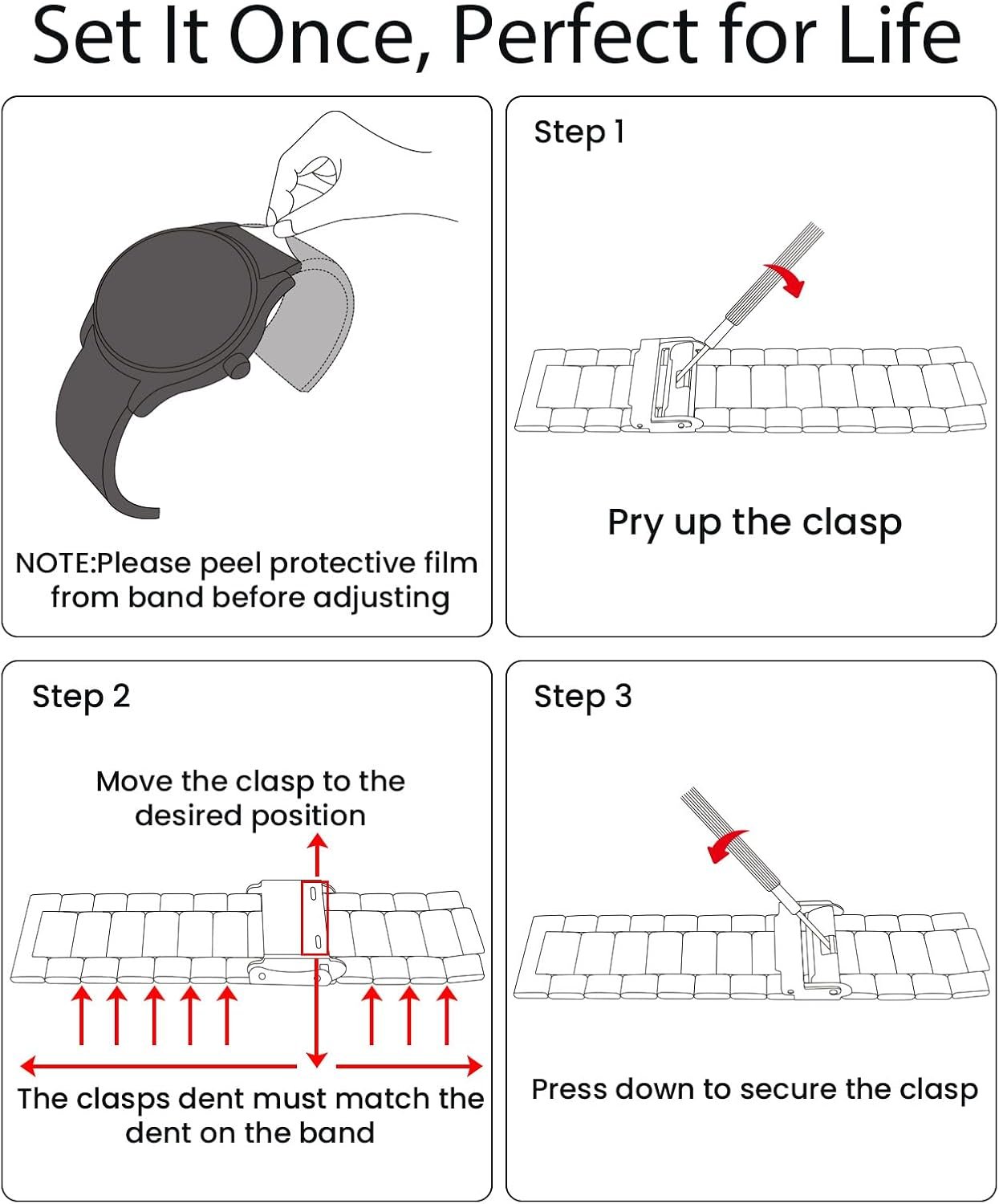 Set It Once, Perfect for Life

NOTE:Please peel protective film from band before adjusting

Step 1

Pry up the clasp

Step 2

Move the clasp to the desired position

The clasps dent must match the dent on the band

Step 3

Press down to secure the clasp