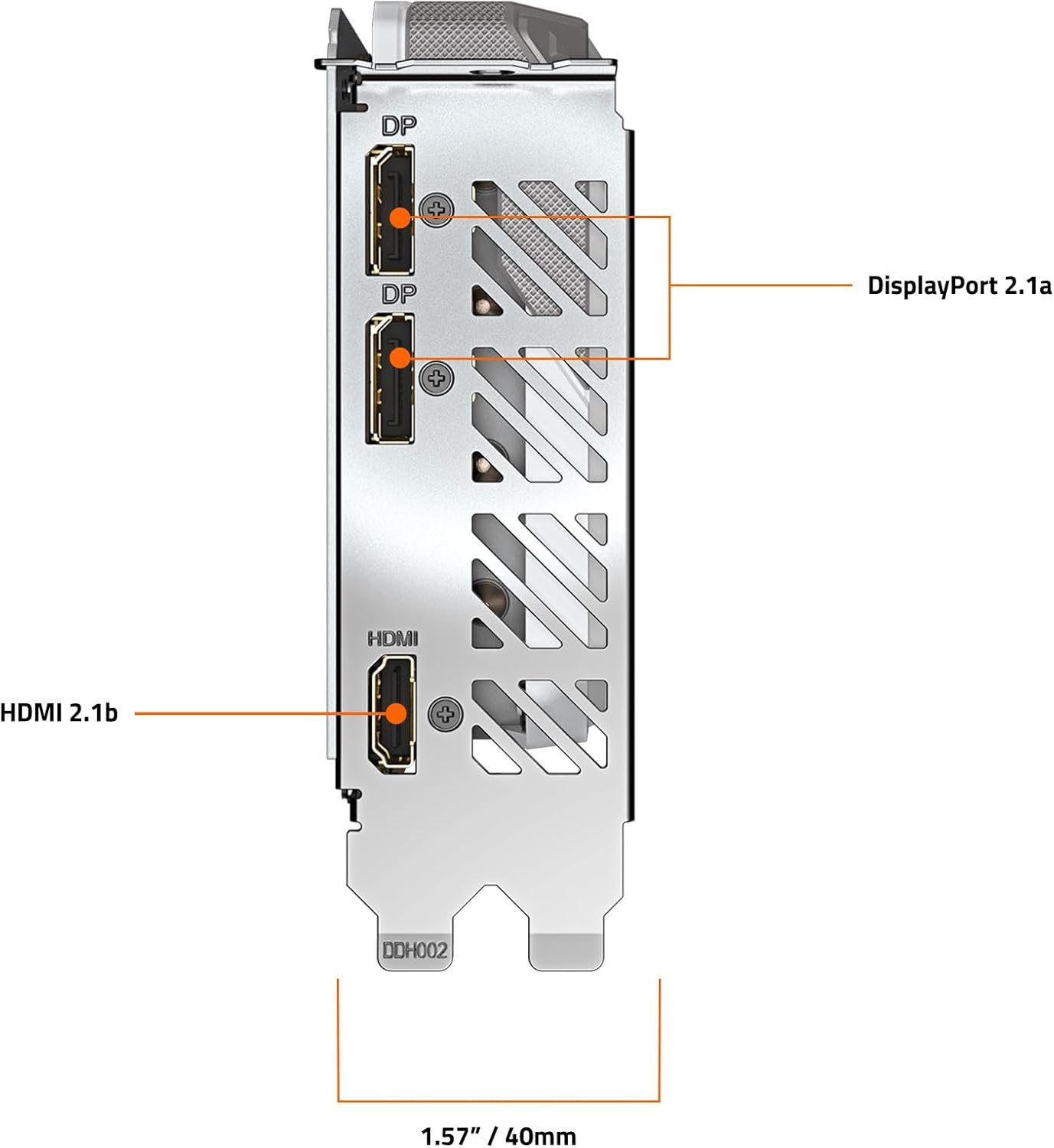 DP

DP

DisplayPort 2.1a

HDMI

HDMI 2.1b

DDH002

1.57" / 40mm