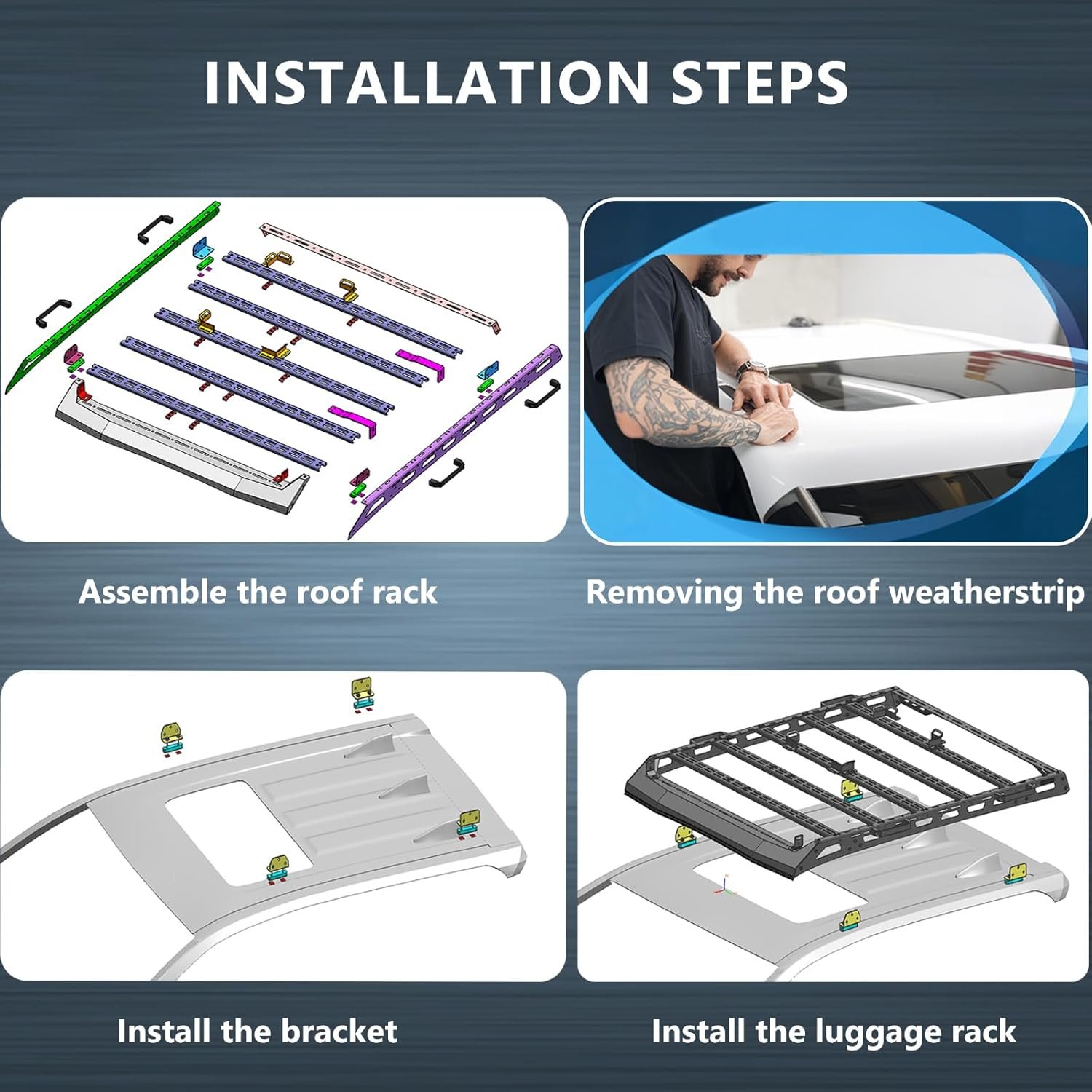 INSTALLATION STEPS

Assemble the roof rack

Removing the roof weatherstrip

Install the bracket

Install the luggage rack