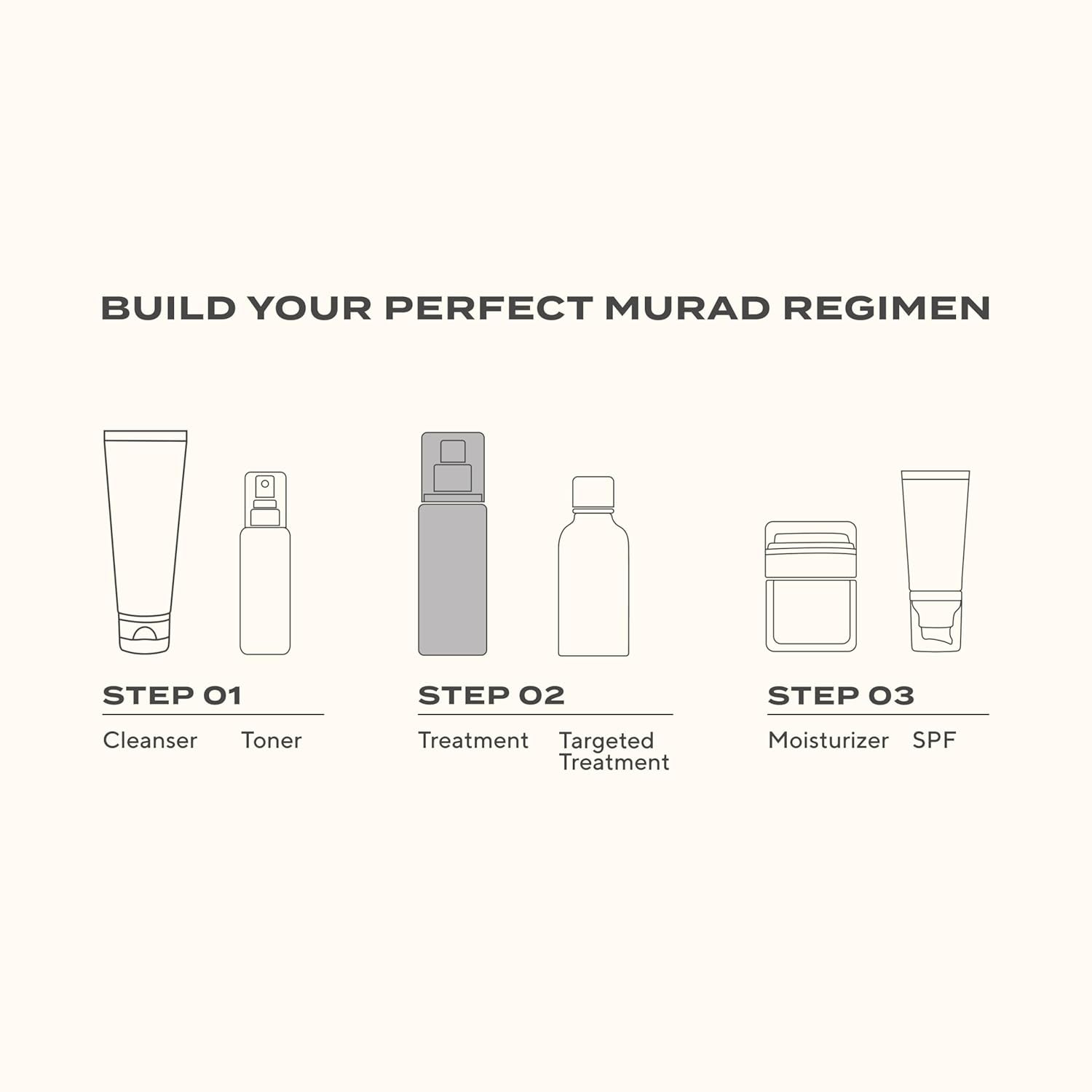 BUILD YOUR PERFECT MURAD REGIMEN

STEP 01

Cleanser Toner

STEP 02

Treatment Targeted Treatment

STEP 03

Moisturizer SPF