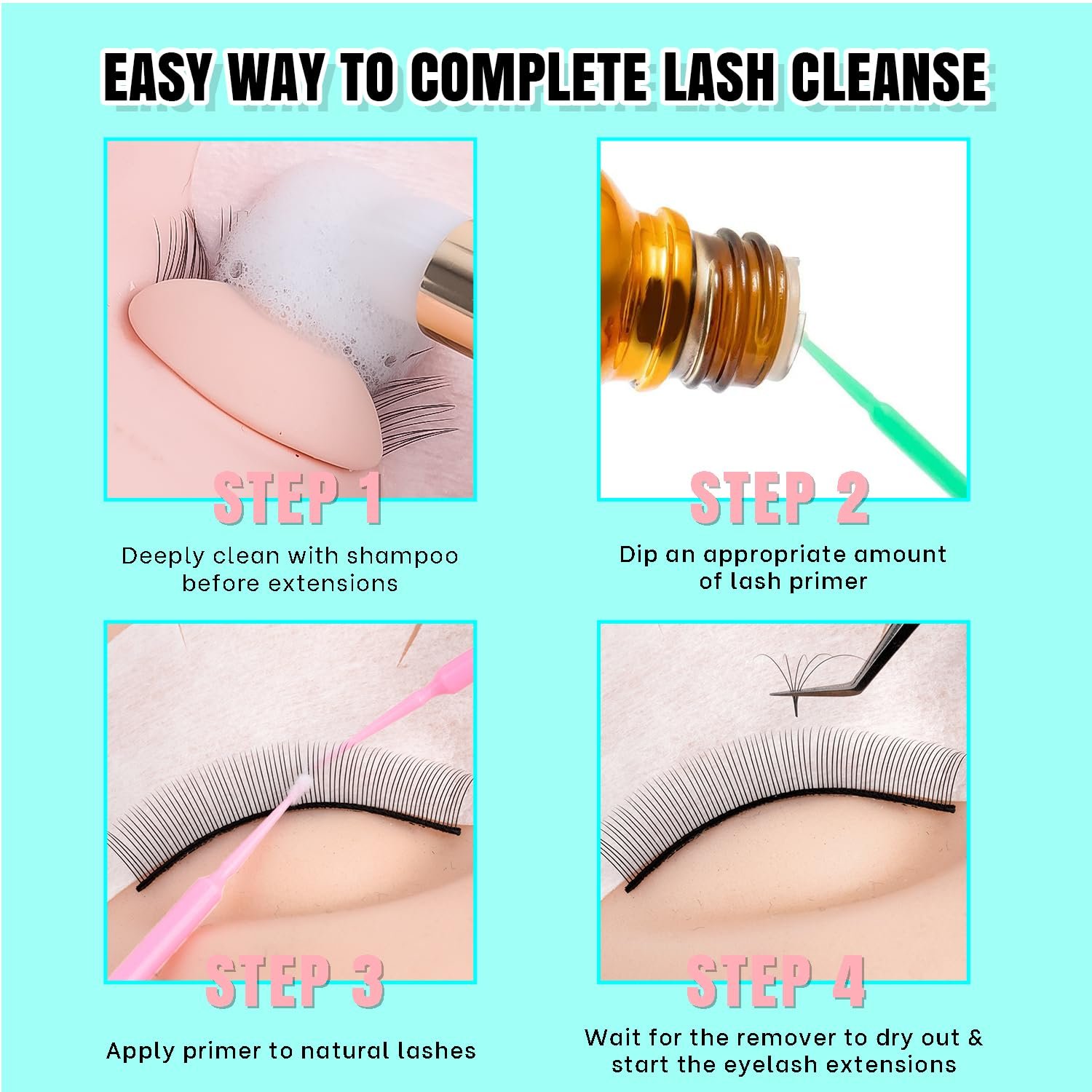 EASY WAY TO COMPLETE LASH CLEANSE

STEP 1

Deeply clean with shampoo before extensions

STEP 2

Dip an appropriate amount of lash primer

STEP 3

Apply primer to natural lashes

STEP 4

Wait for the remover to dry out & start the eyelash extensions