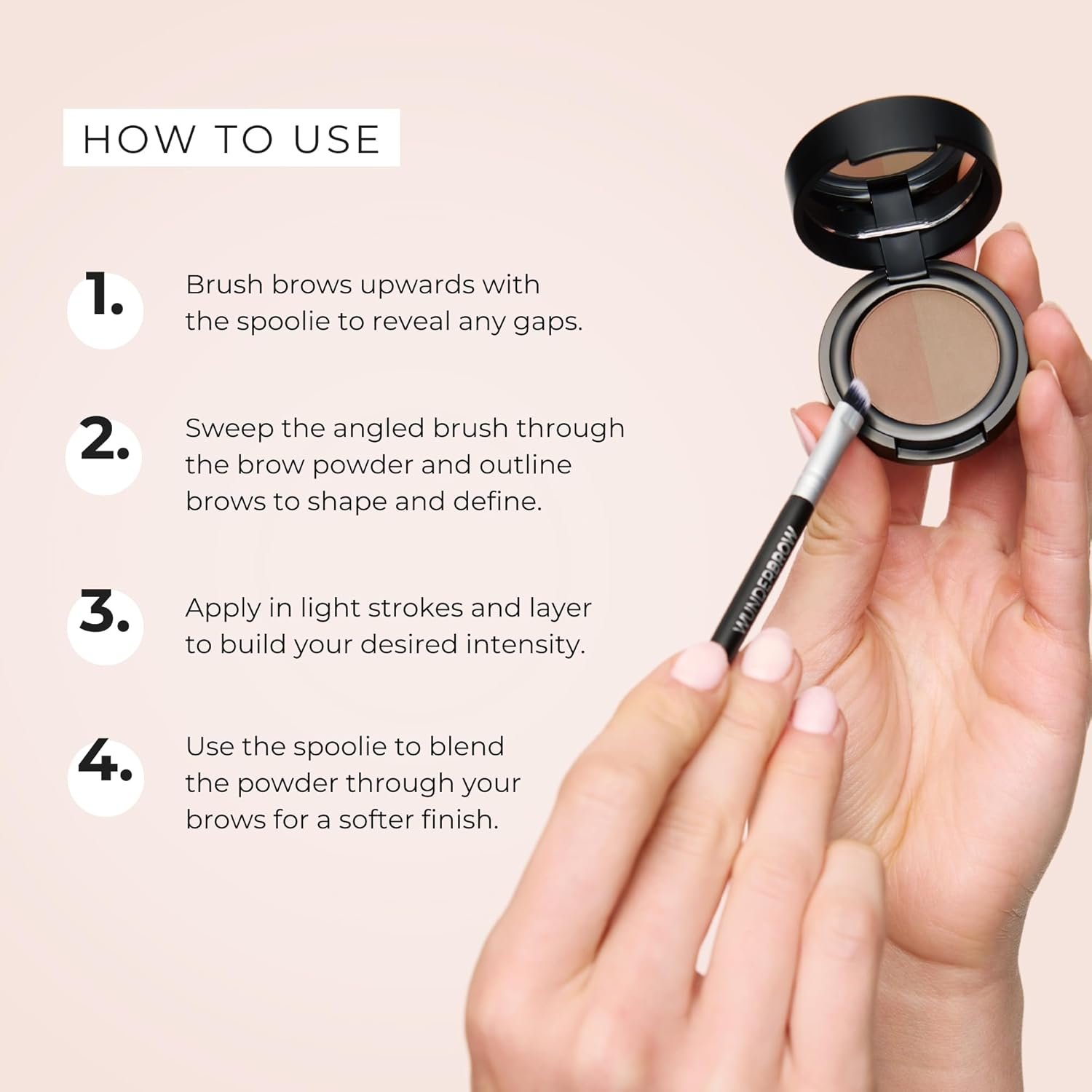 HOW TO USE

1. Brush brows upwards with the spoolie to reveal any gaps.

2. Sweep the angled brush through the brow powder and outline brows to shape and define.

3. Apply in light strokes and layer to build your desired intensity.

4. Use the spoolie to blend the powder through your brows for a softer finish.

WUNDERBROW