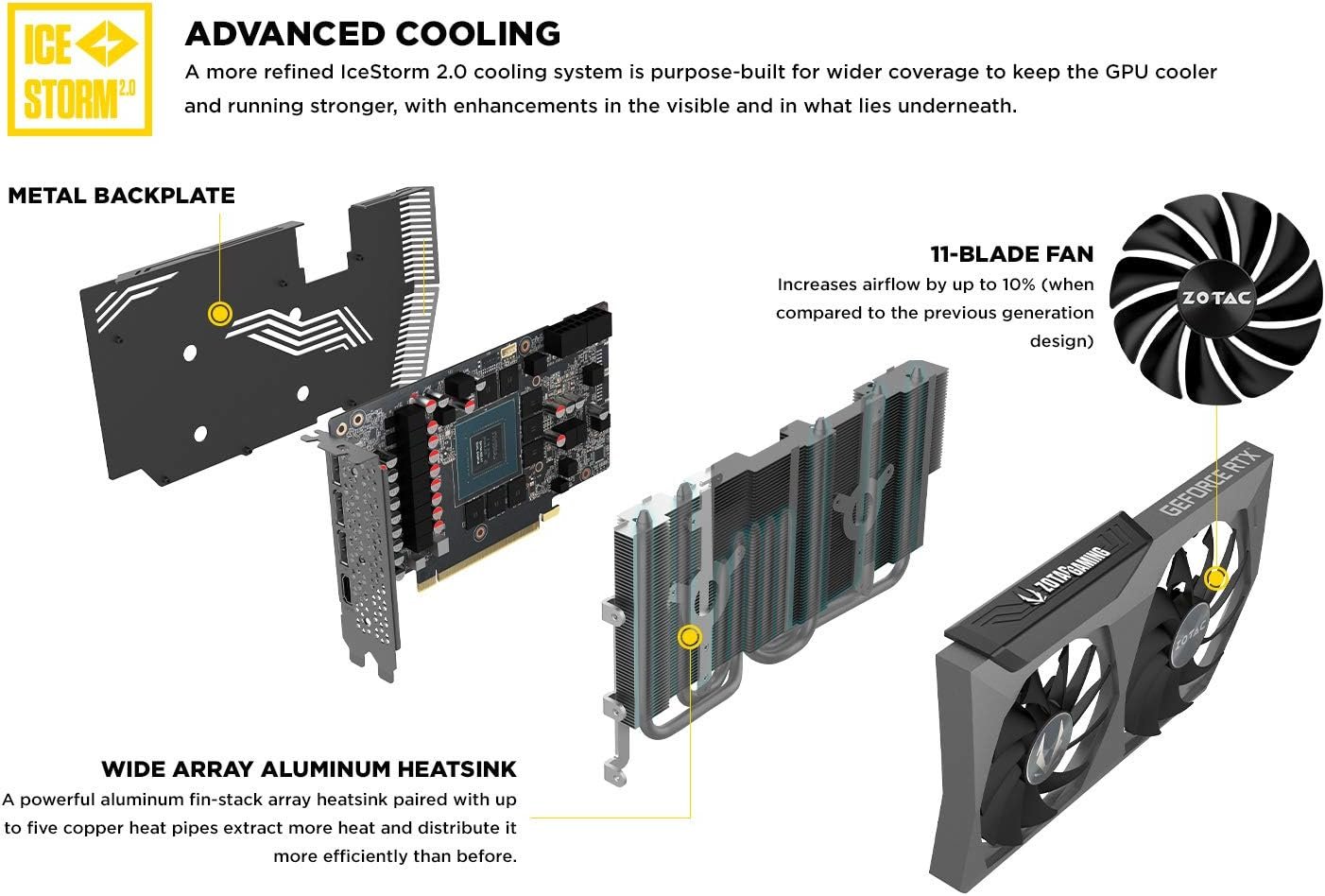 ICE STORM 2.0

ADVANCED COOLING

A more refined IceStorm 2.0 cooling system is purpose-built for wider coverage to keep the GPU cooler and running stronger, with enhancements in the visible and in what lies underneath.

METAL BACKPLATE

11-BLADE FAN

Increases airflow by up to 10% (when compared to the previous generation design)

ZOTAC

GEFORCE RTX

ZOTAC GAMING

ZOTAC

WIDE ARRAY ALUMINUM HEATSINK

A powerful aluminum fin-stack array heatsink paired with up to five copper heat pipes extract more heat and distribute it more efficiently than before.