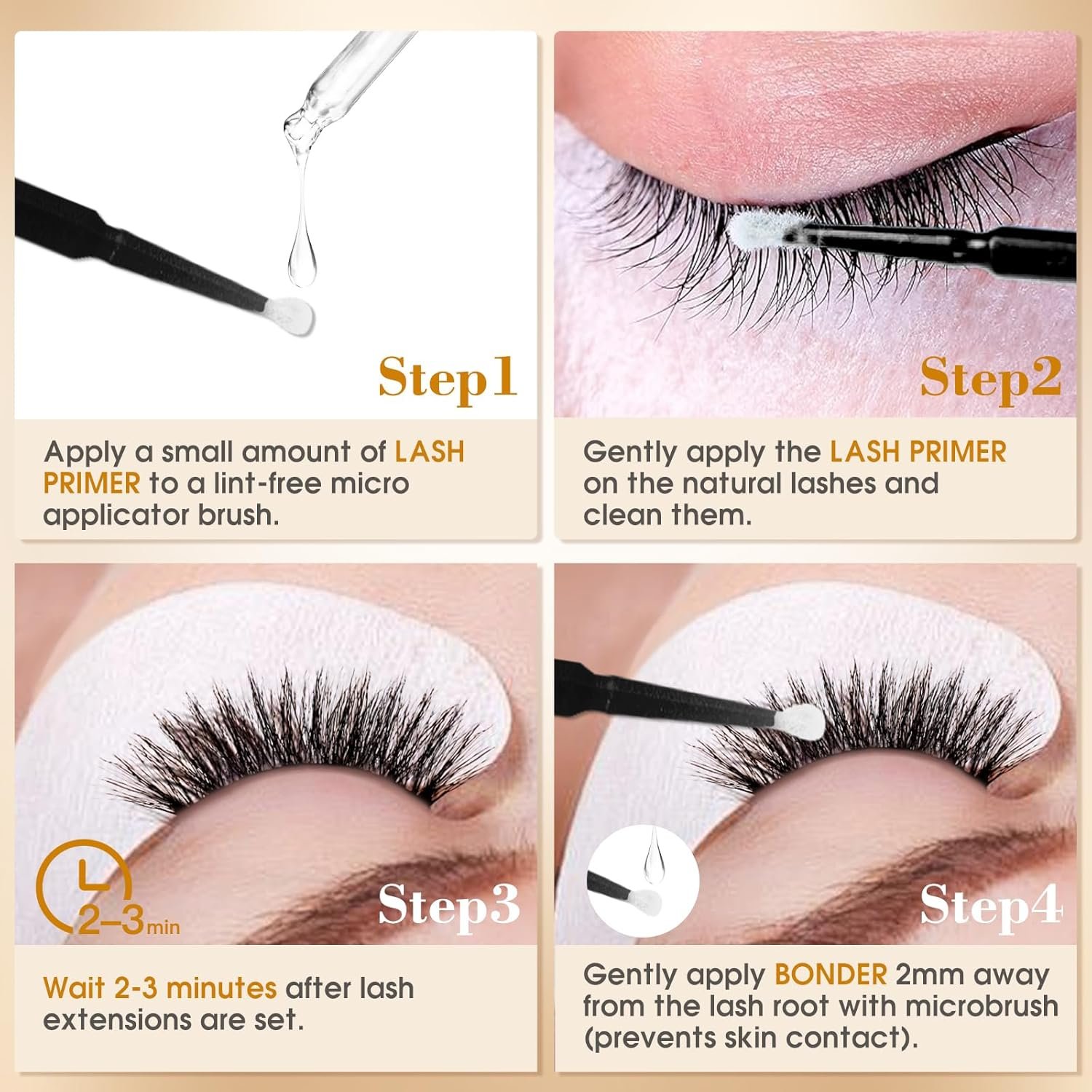 Step1

Apply a small amount of LASH PRIMER to a lint-free micro applicator brush.

Step2

Gently apply the LASH PRIMER on the natural lashes and clean them.

2–3min

Step3

Wait 2-3 minutes after lash extensions are set.

Step4

Gently apply BONDER 2mm away from the lash root with microbrush (prevents skin contact).